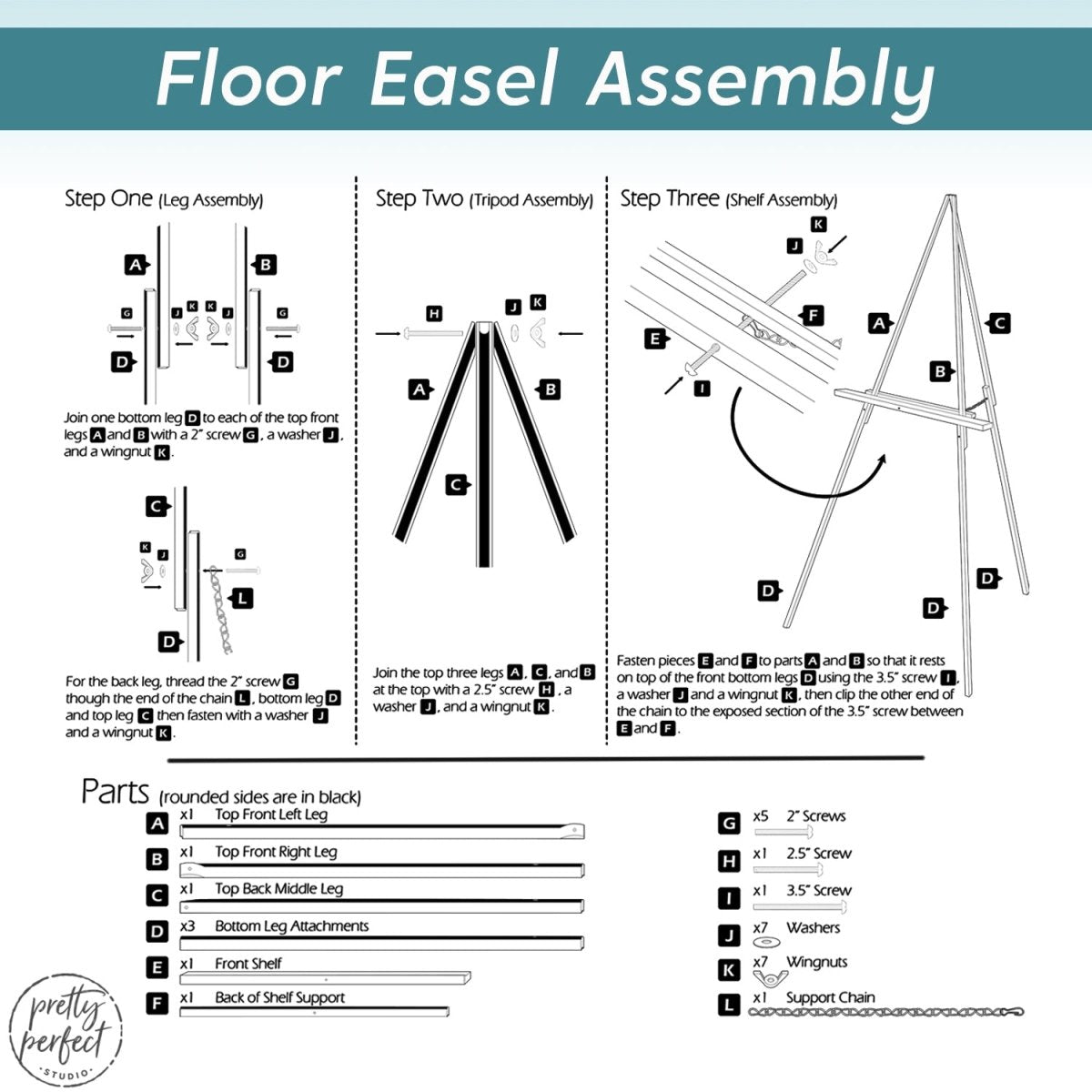 Floor Easel Assembly

Step One (Leg Assembly)

A B G J K K J G D D

Join one bottom leg D to each of the top front legs A and B with a 2" screw G, a washer J, and a wingnut K.

C K J G L D

For the back leg, thread the 2" screw G though the end of the chain L, bottom leg D and top leg C then fasten with a washer J and a wingnut K.

Step Two (Tripod Assembly)

H J K A B C

Join the top three legs A, C, and B at the top with a 2.5" screw H, a washer J, and a wingnut K.

Step Three (Shelf Assembly)

K J F E I A C B D D D

Fasten pieces E and F to parts A and B so that it rests on top of the front bottom legs D using the 3.5" screw I, a washer J and a wingnut K, then clip the other end of the chain to the exposed section of the 3.5" screw between E and F.

Parts (rounded sides are in black)

A x1 Top Front Left Leg
B x1 Top Front Right Leg
C x1 Top Back Middle Leg
D x3 Bottom Leg Attachments
E x1 Front Shelf
F x1 Back of Shelf Support

G x5 2" Screws
H x1 2.5" Screw
I x1 3.5" Screw
J x7 Washers
K x7 Wingnuts
L x1 Support Chain

pretty perfect STUDIO